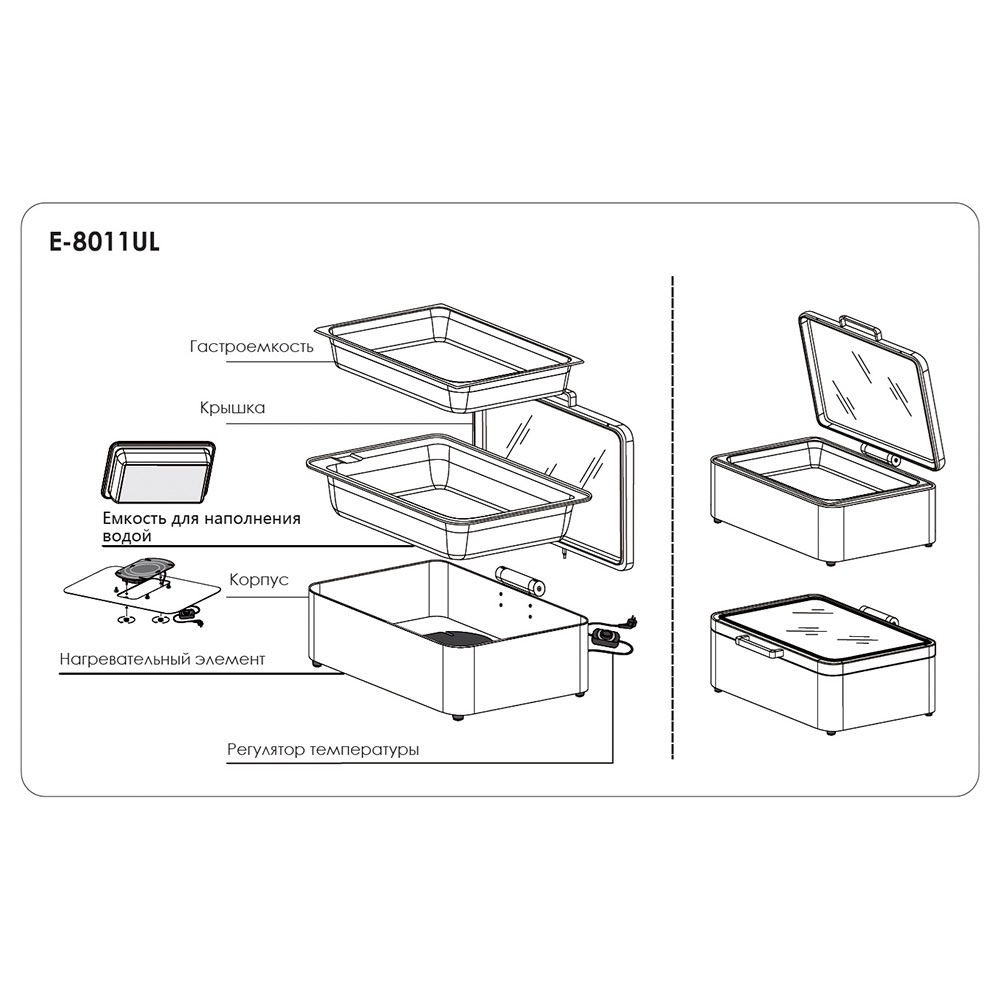 E-8011UL

Гастроемкость

Крышка

Емкость для наполнения водой

Корпус

Нагревательный элемент

Регулятор температуры